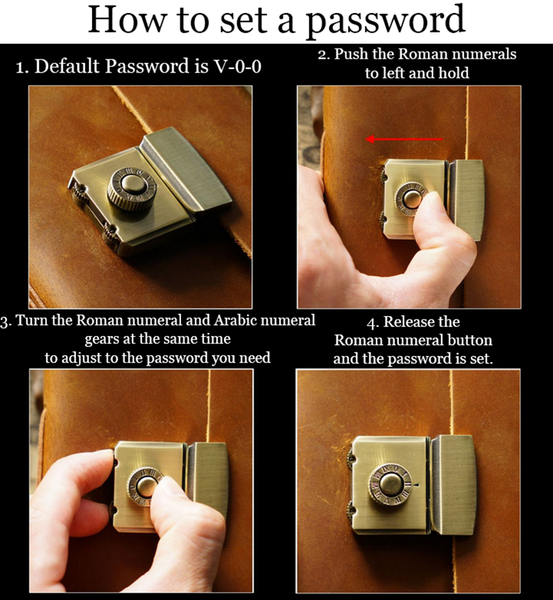 How to set a password

1. Default Password is V-0-0

2. Push the Roman numerals to left and hold

3. Turn the Roman numeral and Arabic numeral gears at the same time to adjust to the password you need

4. Release the Roman numeral button and the password is set.